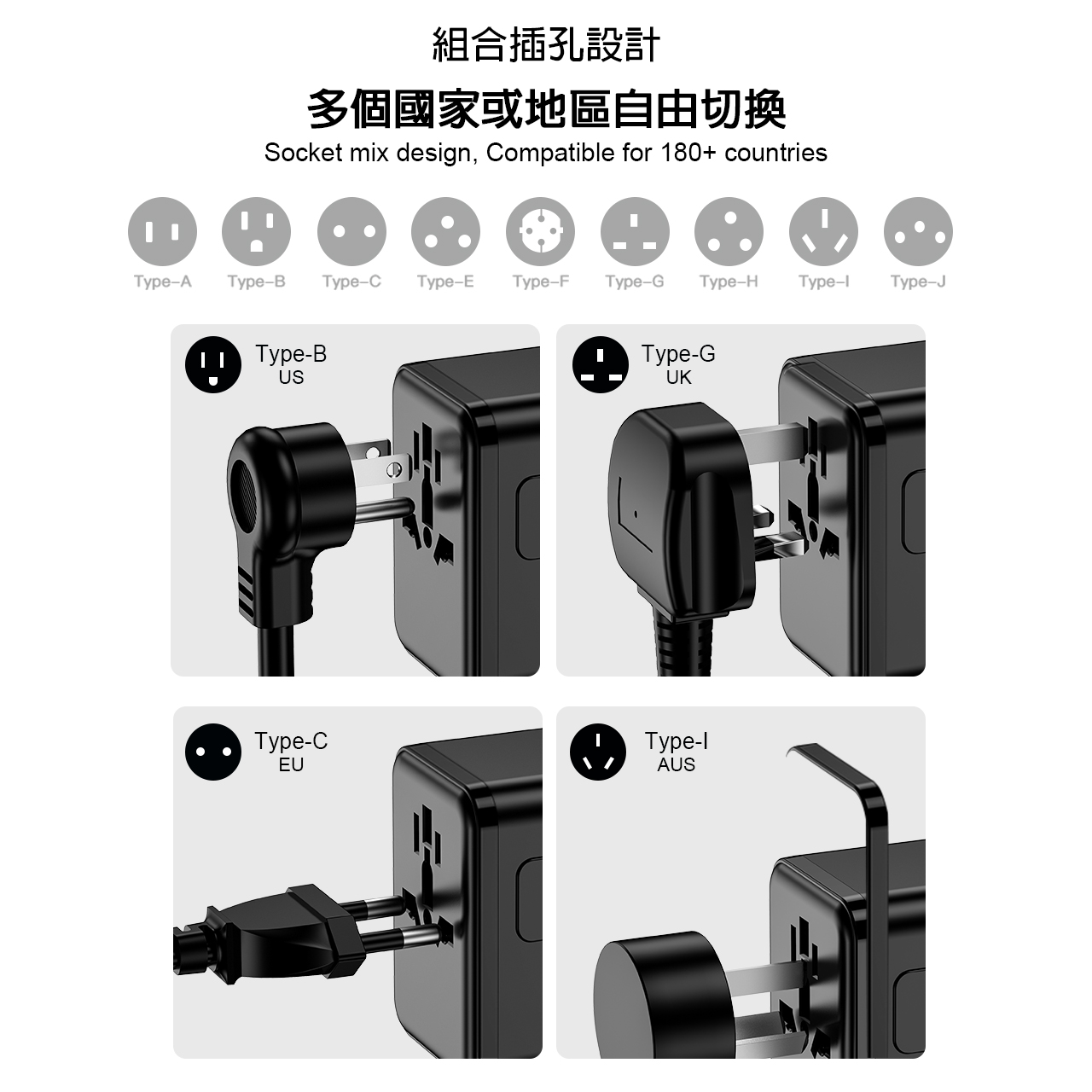 組合插孔設計

多個國家或地區自由切換

Socket mix design, Compatible for 180+ countries

Type–A Type–B Type–C Type–E Type–F Type–G Type–H Type–I Type–J

Type-B
US

Type-G
UK

Type-C
EU

Type-I
AUS